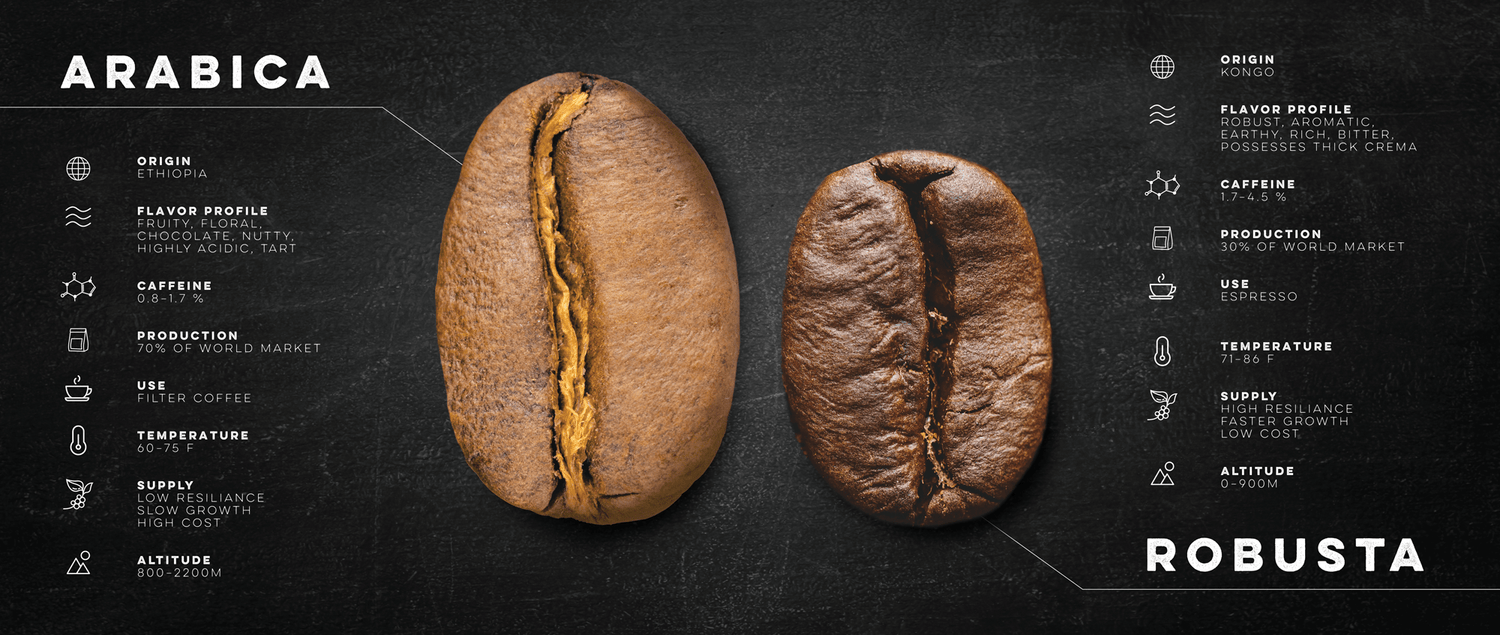 ARABICA

ORIGIN
ETHIOPIA

FLAVOR PROFILE
FRUITY, FLORAL, CHOCOLATE, NUTTY, HIGHLY ACIDIC, TART

CAFFEINE
0.8–1.7 %

PRODUCTION
70% OF WORLD MARKET

USE
FILTER COFFEE

TEMPERATURE
60–75 F

SUPPLY
LOW RESILIANCE
SLOW GROWTH
HIGH COST

ALTITUDE
800–2200M

ORIGIN
KONGO

FLAVOR PROFILE
ROBUST, AROMATIC, EARTHY, RICH, BITTER, POSSESSES THICK CREMA

CAFFEINE
1.7–4.5 %

PRODUCTION
30% OF WORLD MARKET

USE
ESPRESSO

TEMPERATURE
71–86 F

SUPPLY
HIGH RESILIANCE
FASTER GROWTH
LOW COST

ALTITUDE
0–900M

ROBUSTA